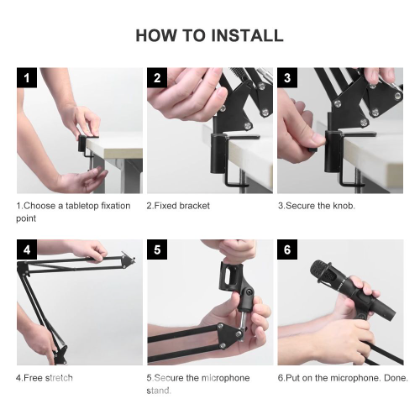 HOW TO INSTALL

1

1.Choose a tabletop fixation point

2

2.Fixed bracket

3

3.Secure the knob.

4

4.Free stretch

5

5.Secure the microphone stand.

6

6.Put on the microphone. Done.